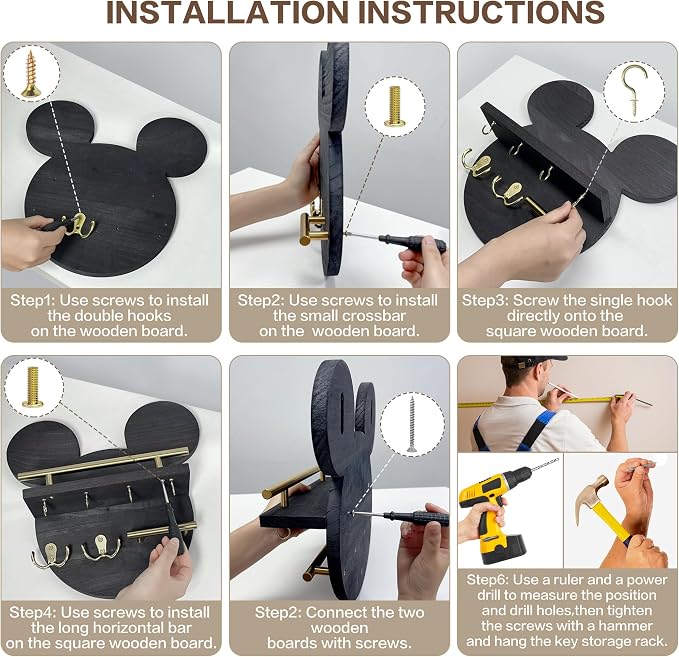 INSTALLATION INSTRUCTIONS

Step1: Use screws to install the double hooks on the wooden board.

Step2: Use screws to install the small crossbar on the wooden board.

Step3: Screw the single hook directly onto the square wooden board.

Step4: Use screws to install the long horizontal bar on the square wooden board.

Step2: Connect the two wooden boards with screws.

Step6: Use a ruler and a power drill to measure the position and drill holes,then tighten the screws with a hammer and hang the key storage rack.