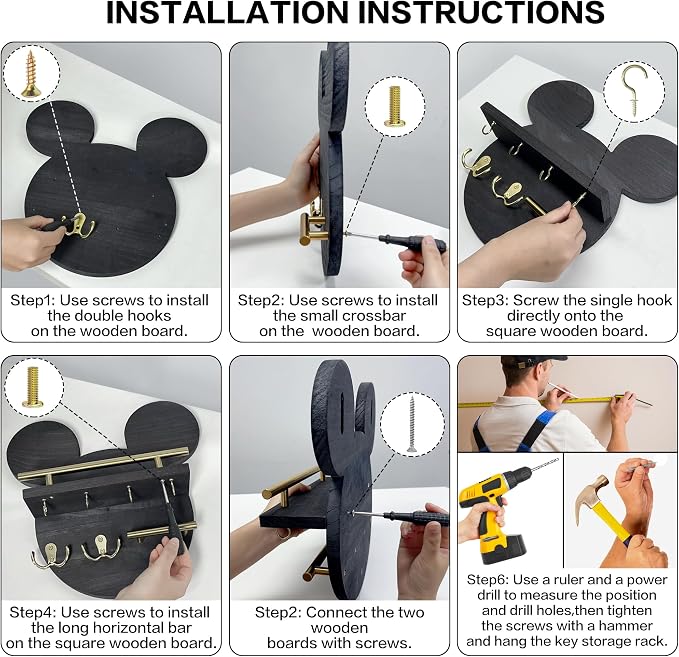 INSTALLATION INSTRUCTIONS

Step1: Use screws to install the double hooks on the wooden board.

Step2: Use screws to install the small crossbar on the  wooden board.

Step3: Screw the single hook directly onto the square wooden board.

Step4: Use screws to install the long horizontal bar on the square wooden board.

Step2: Connect the two wooden boards with screws.

Step6: Use a ruler and a power drill to measure the position and drill holes,then tighten the screws with a hammer and hang the key storage rack.