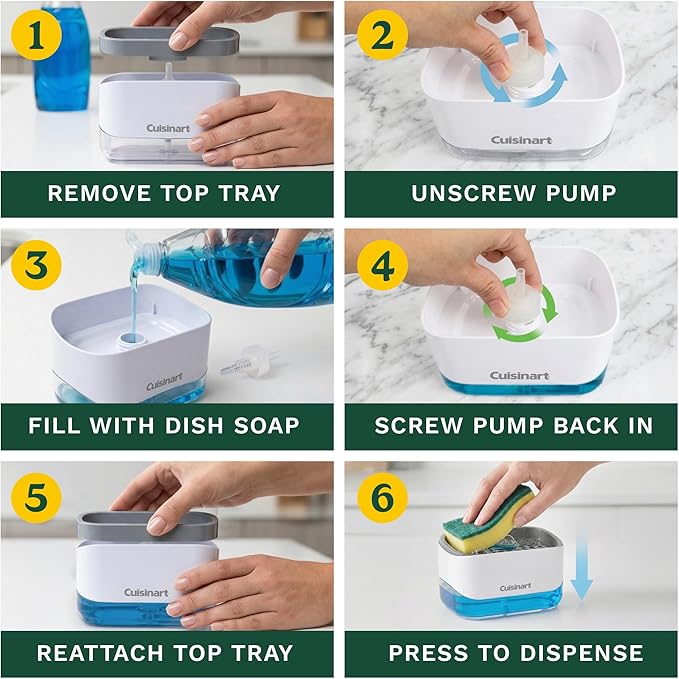 1

Cuisinart

REMOVE TOP TRAY

2

Cuisinart

UNSCREW PUMP

3

Cuisinart

FILL WITH DISH SOAP

4

Cuisinart

SCREW PUMP BACK IN

5

Cuisinart

REATTACH TOP TRAY

6

Cuisinart

PRESS TO DISPENSE