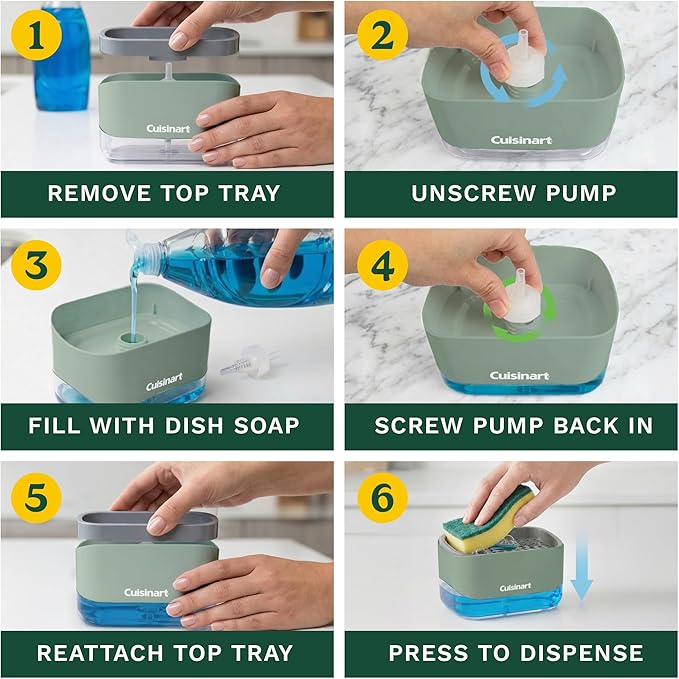 1
Cuisinart
REMOVE TOP TRAY

2
Cuisinart
UNSCREW PUMP

3
Cuisinart
FILL WITH DISH SOAP

4
Cuisinart
SCREW PUMP BACK IN

5
Cuisinart
REATTACH TOP TRAY

6
Cuisinart
PRESS TO DISPENSE