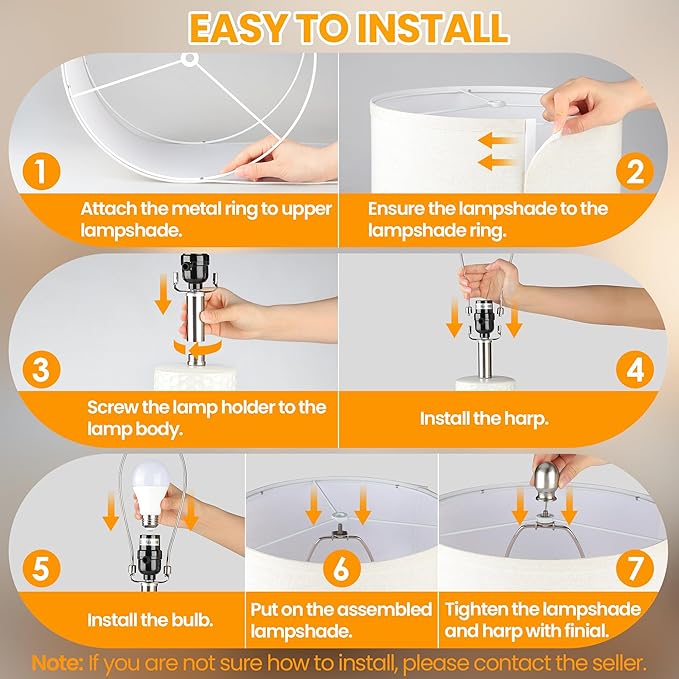 EASY TO INSTALL

1

Attach the metal ring to upper lampshade.

2

Ensure the lampshade to the lampshade ring.

3

Screw the lamp holder to the lamp body.

4

Install the harp.

5

Install the bulb.

6

Put on the assembled lampshade.

7

Tighten the lampshade and harp with finial.

Note: If you are not sure how to install, please contact the seller.