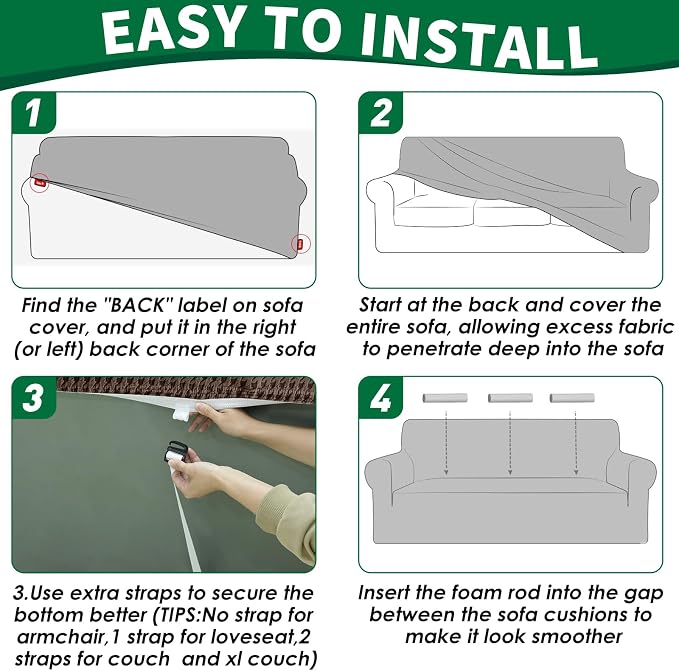 EASY TO INSTALL

1

Find the "BACK" label on sofa cover, and put it in the right (or left) back corner of the sofa

2

Start at the back and cover the entire sofa, allowing excess fabric to penetrate deep into the sofa

3

3.Use extra straps to secure the bottom better (TIPS:No strap for armchair,1 strap for loveseat,2 straps for couch and xl couch)

4

Insert the foam rod into the gap between the sofa cushions to make it look smoother