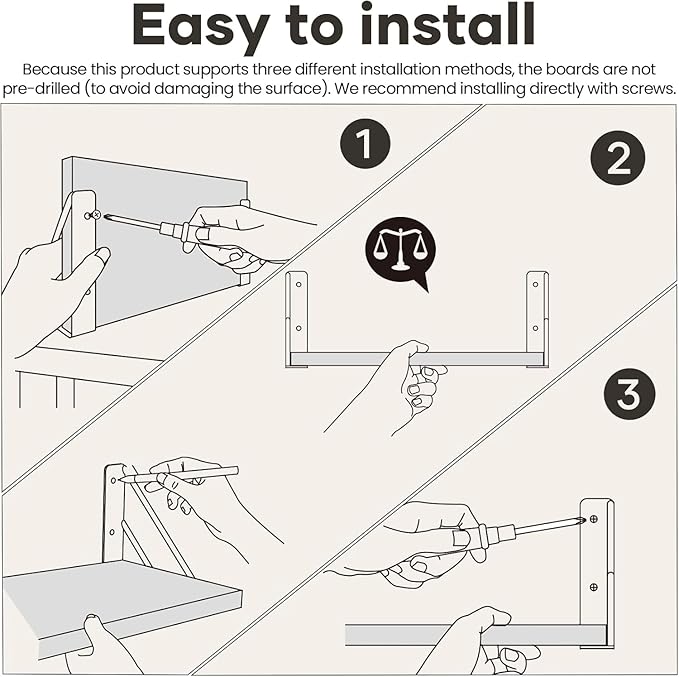 Easy to install

Because this product supports three different installation methods, the boards are not pre-drilled (to avoid damaging the surface). We recommend installing directly with screws.

1

2

3