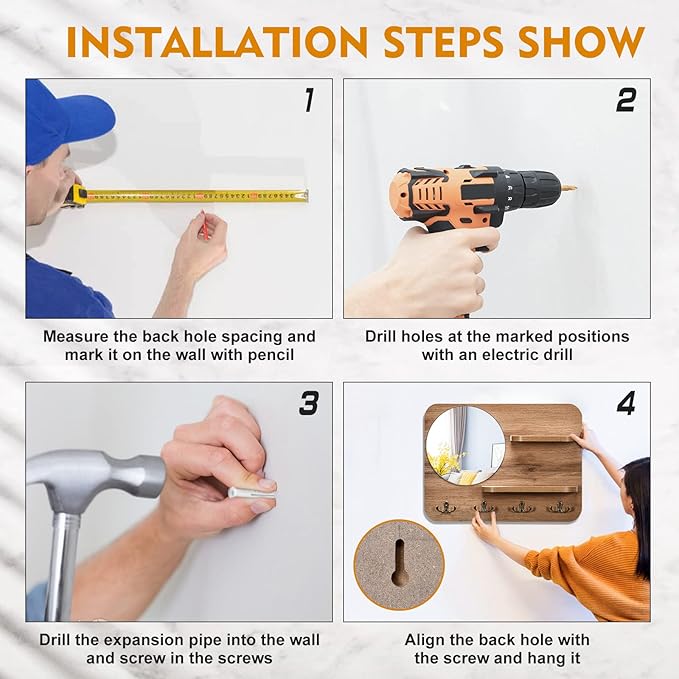 INSTALLATION STEPS SHOW

1

Measure the back hole spacing and mark it on the wall with pencil

2

Drill holes at the marked positions with an electric drill

3

Drill the expansion pipe into the wall and screw in the screws

4

Align the back hole with the screw and hang it