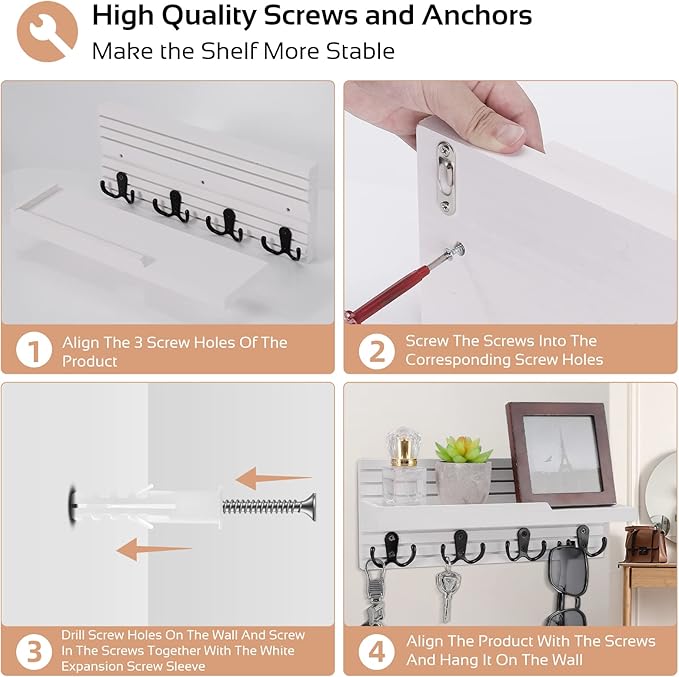 High Quality Screws and Anchors

Make the Shelf More Stable

1 Align The 3 Screw Holes Of The Product

2 Screw The Screws Into The Corresponding Screw Holes

3 Drill Screw Holes On The Wall And Screw In The Screws Together With The White Expansion Screw Sleeve

4 Align The Product With The Screws And Hang It On The Wall