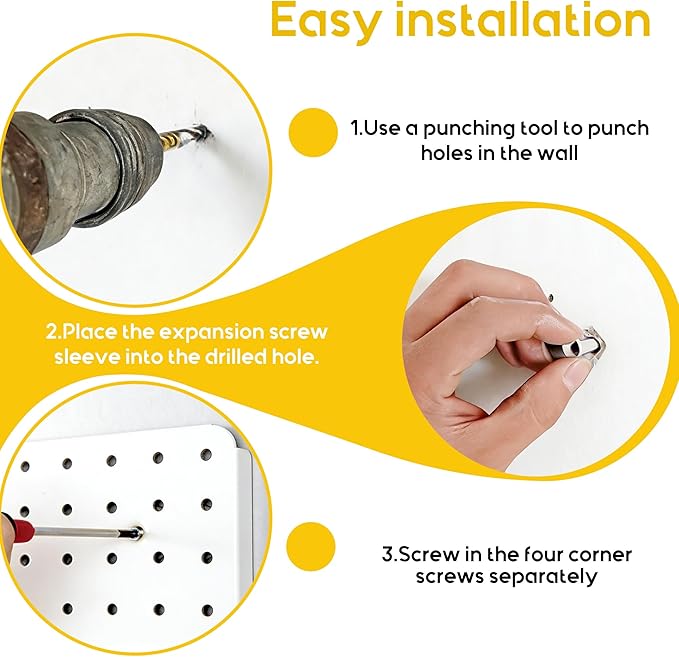 Easy installation

1.Use a punching tool to punch holes in the wall

2.Place the expansion screw sleeve into the drilled hole.

3.Screw in the four corner screws separately