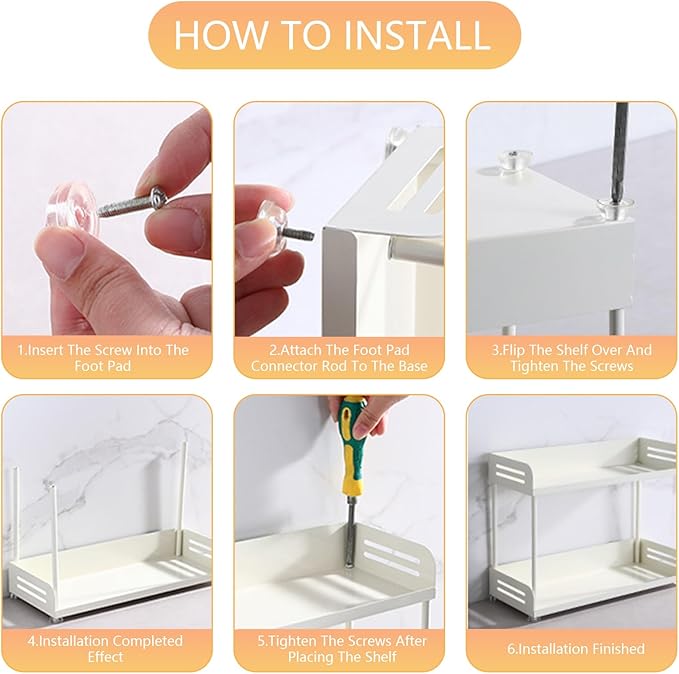 HOW TO INSTALL

1.Insert The Screw Into The Foot Pad

2.Attach The Foot Pad Connector Rod To The Base

3.Flip The Shelf Over And Tighten The Screws

4.Installation Completed Effect

5.Tighten The Screws After Placing The Shelf

6.Installation Finished