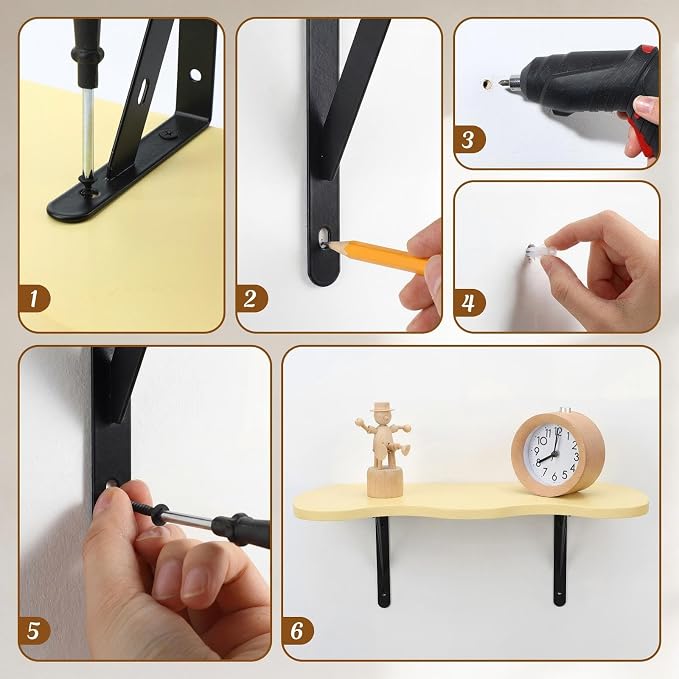 1

2

3

4

5

6

12 1 2 3 4 5 6 7 8 9 10 11