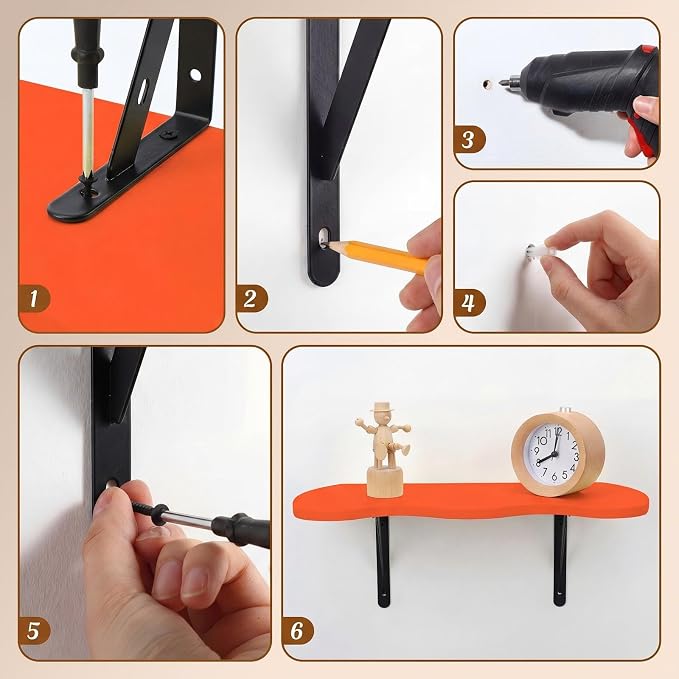 1
2
3
4
5
6
12 1 2 3 4 5 6 7 8 9 10 11