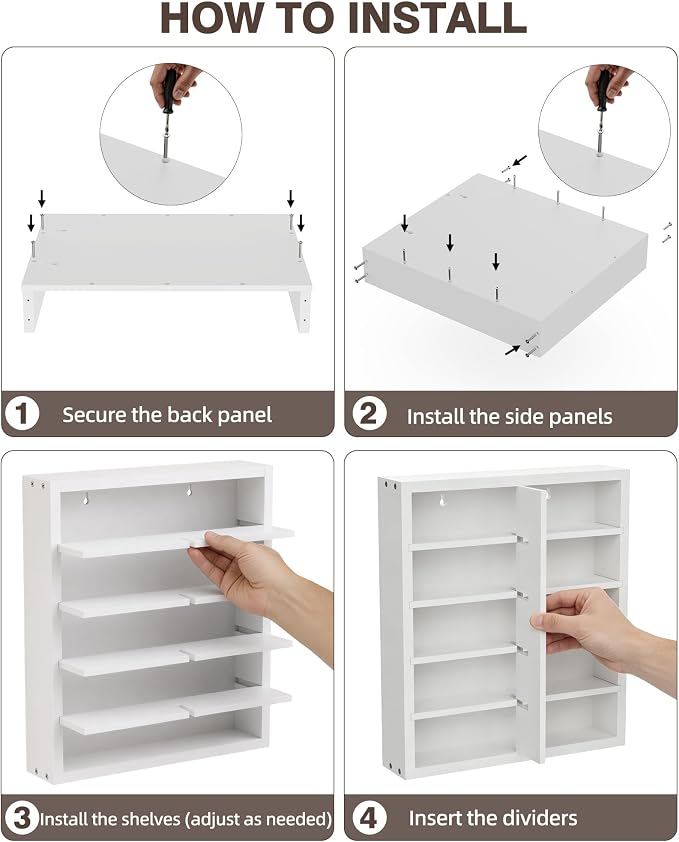 HOW TO INSTALL

1 Secure the back panel

2 Install the side panels

3 Install the shelves (adjust as needed)

4 Insert the dividers