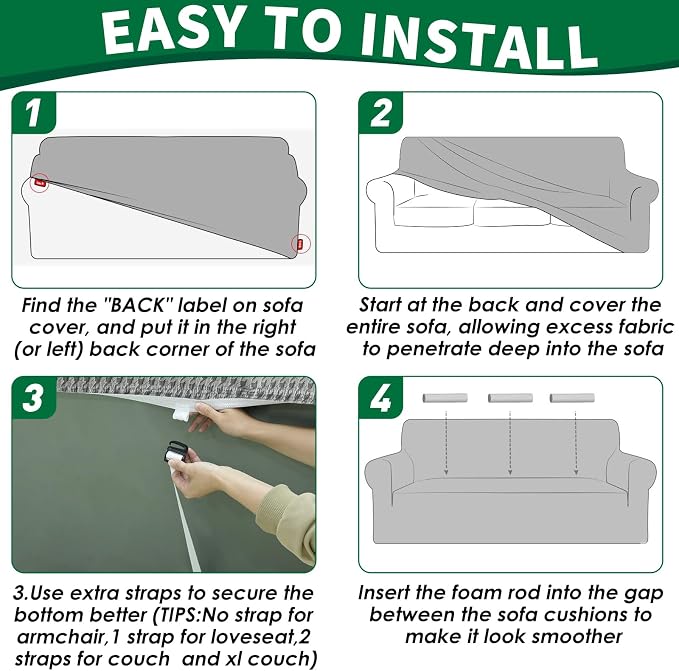 EASY TO INSTALL

1

Find the "BACK" label on sofa cover, and put it in the right (or left) back corner of the sofa

2

Start at the back and cover the entire sofa, allowing excess fabric to penetrate deep into the sofa

3

3.Use extra straps to secure the bottom better (TIPS:No strap for armchair,1 strap for loveseat,2 straps for couch and xl couch)

4

Insert the foam rod into the gap between the sofa cushions to make it look smoother