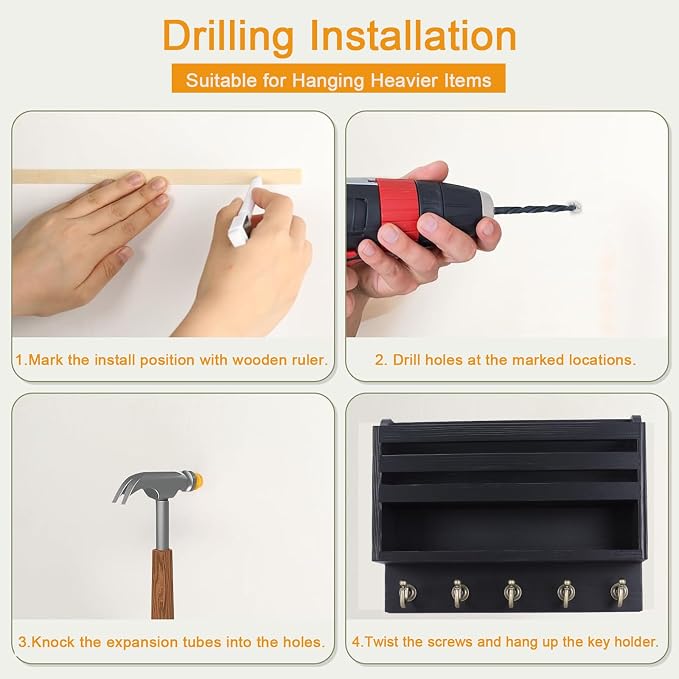 Drilling Installation

Suitable for Hanging Heavier Items

1.Mark the install position with wooden ruler.

2. Drill holes at the marked locations.

3.Knock the expansion tubes into the holes.

4.Twist the screws and hang up the key holder.