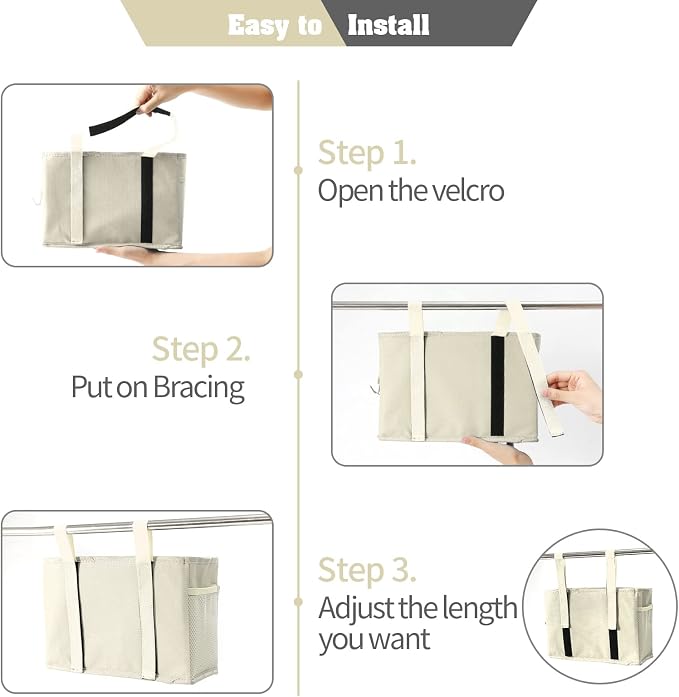 Easy to Install

Step 1.
Open the velcro

Step 2.
Put on Bracing

Step 3.
Adjust the length you want