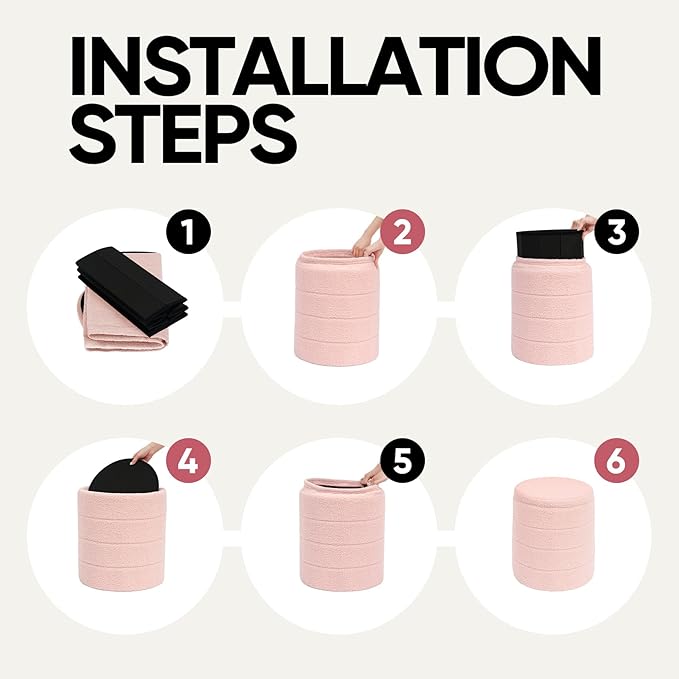 INSTALLATION STEPS

1

2

3

4

5

6