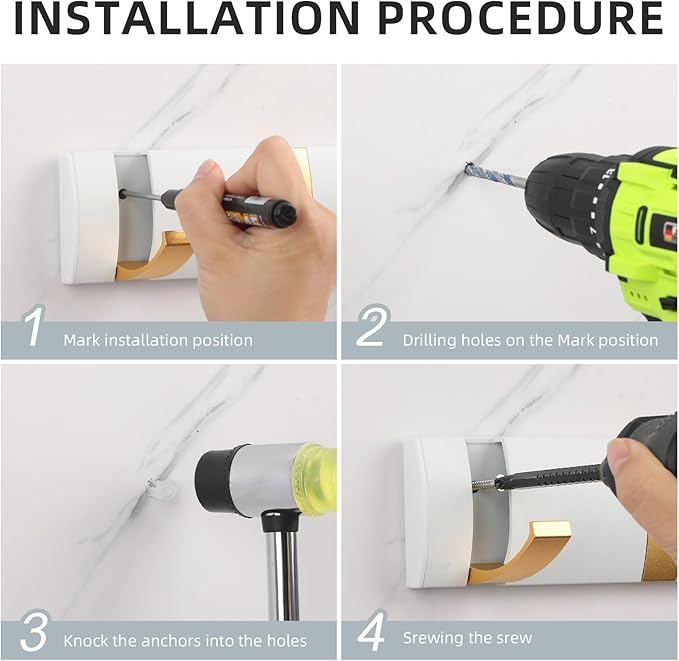 INSTALLATION PROCEDURE

1 Mark installation position

2 Drilling holes on the Mark position

3 Knock the anchors into the holes

4 Srewing the srew