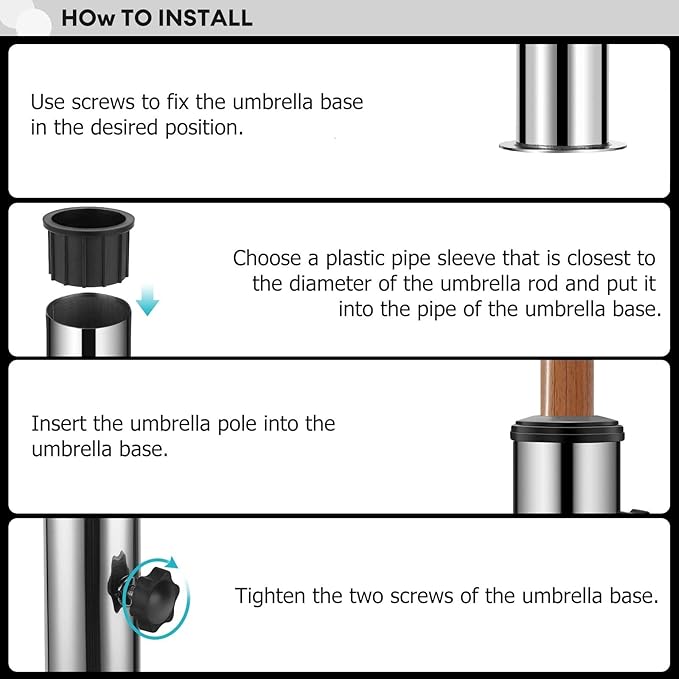 HOw TO INSTALL

Use screws to fix the umbrella base in the desired position.

Choose a plastic pipe sleeve that is closest to the diameter of the umbrella rod and put it into the pipe of the umbrella base.

Insert the umbrella pole into the umbrella base.

Tighten the two screws of the umbrella base.