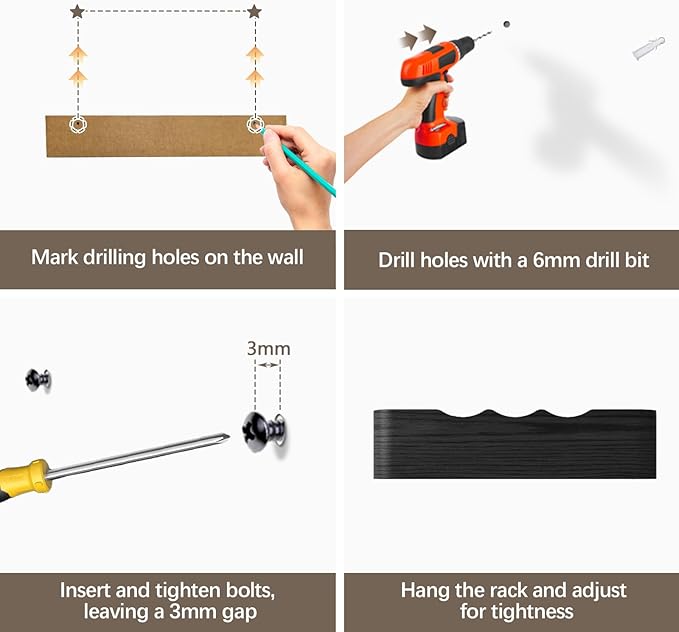 Mark drilling holes on the wall

Drill holes with a 6mm drill bit

3mm

Insert and tighten bolts, leaving a 3mm gap

Hang the rack and adjust for tightness