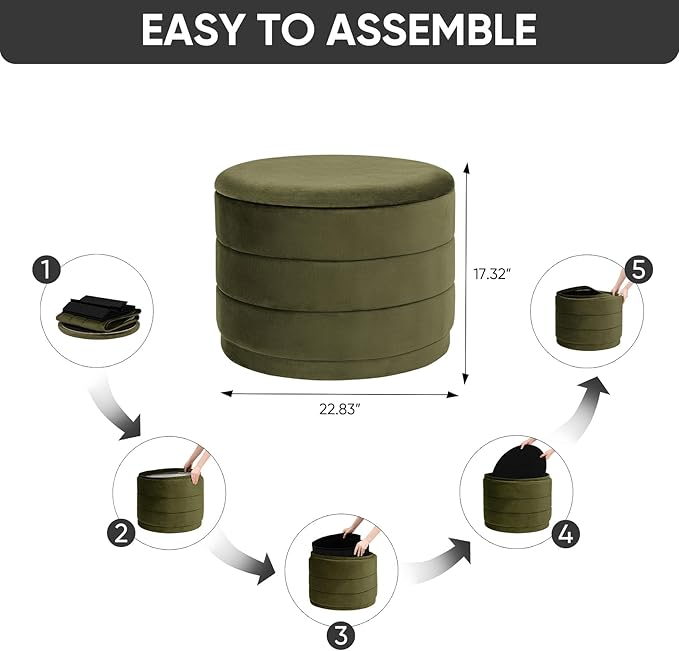 EASY TO ASSEMBLE

17.32"

22.83"

1

2

3

4

5