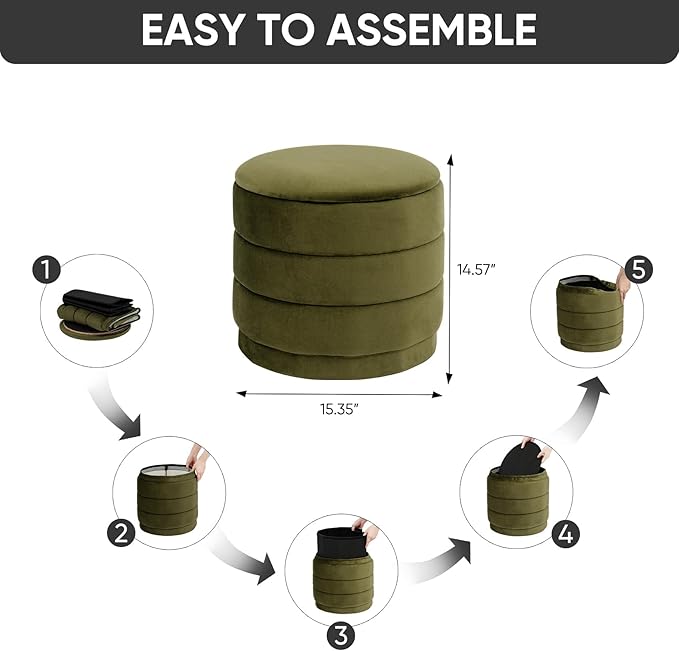 EASY TO ASSEMBLE

14.57"

15.35"

1

2

3

4

5