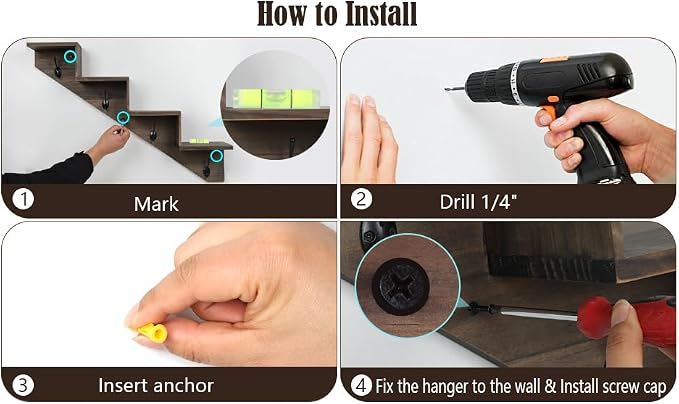 How to Install

1 Mark

2 Drill 1/4"

3 Insert anchor

4 Fix the hanger to the wall & Install screw cap